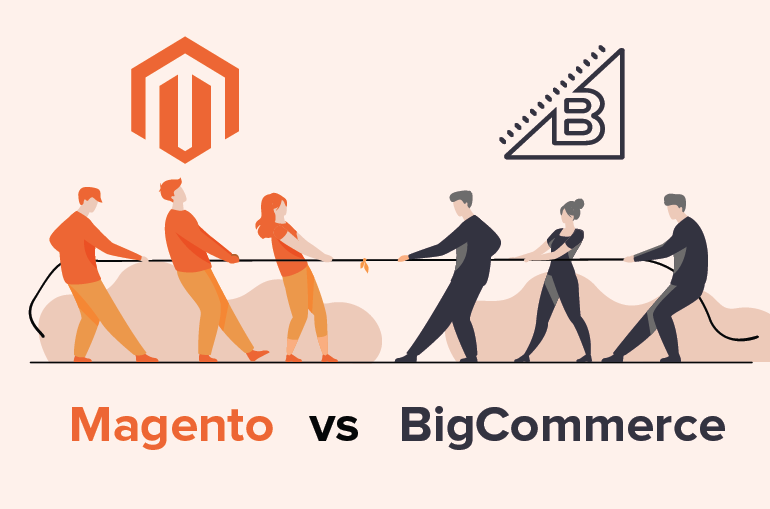 B

Magento vs BigCommerce