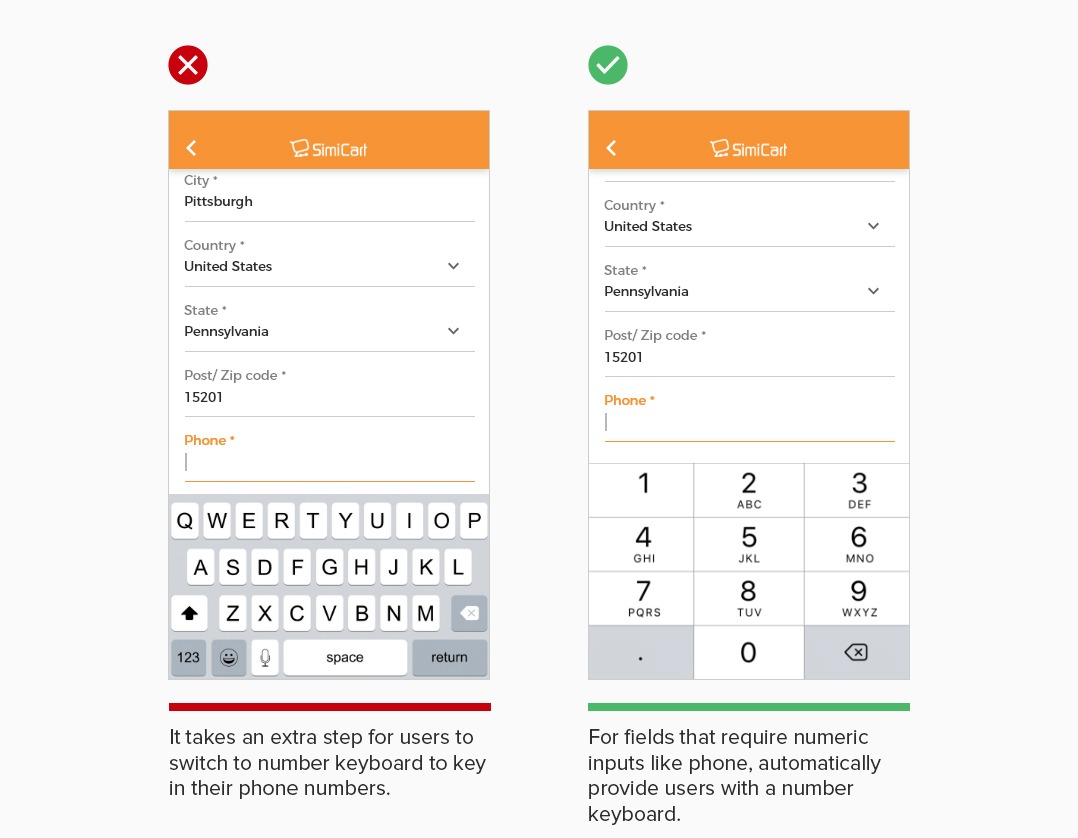 SimiCart

City *
Pittsburgh

Country *
United States

State *
Pennsylvania

Post/ Zip code *
15201

Phone *

Q W E R T Y U I O P
A S D F G H J K L
Z X C V B N M
123 space return

It takes an extra step for users to switch to number keyboard to key in their phone numbers.

SimiCart

Country *
United States

State *
Pennsylvania

Post/ Zip code *
15201

Phone *

1
2 ABC
3 DEF
4 GHI
5 JKL
6 MNO
7 PQRS
8 TUV
9 WXYZ
.
0

For fields that require numeric inputs like phone, automatically provide users with a number keyboard.